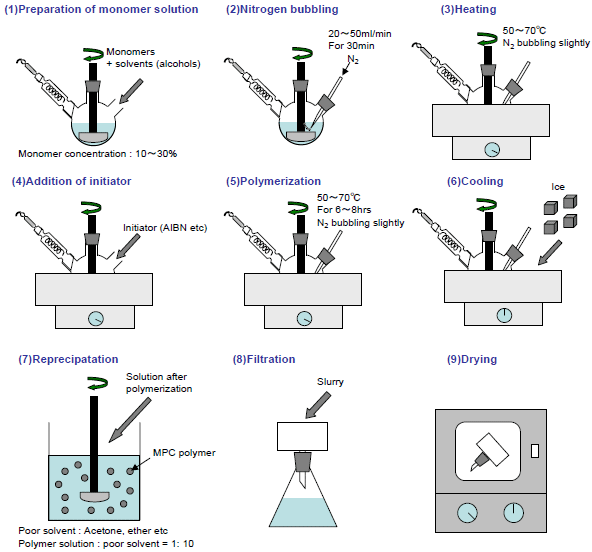 (1)Preparation of monomer solution

Monomers + solvents (alcohols)

Monomer concentration : 10～30%

(2)Nitrogen bubbling

20～50ml/min For 30min

$N_2$

(3)Heating

50～70℃ $N_2$ bubbling slightly

(4)Addition of initiator

Initiator (AIBN etc)

(5)Polymerization

50～70℃ For 6～8hrs $N_2$ bubbling slightly

(6)Cooling

Ice

(7)Reprecipatation

Solution after polymerization

MPC polymer

Poor solvent : Acetone, ether etc
Polymer solution : poor solvent = 1: 10

(8)Filtration

Slurry

(9)Drying